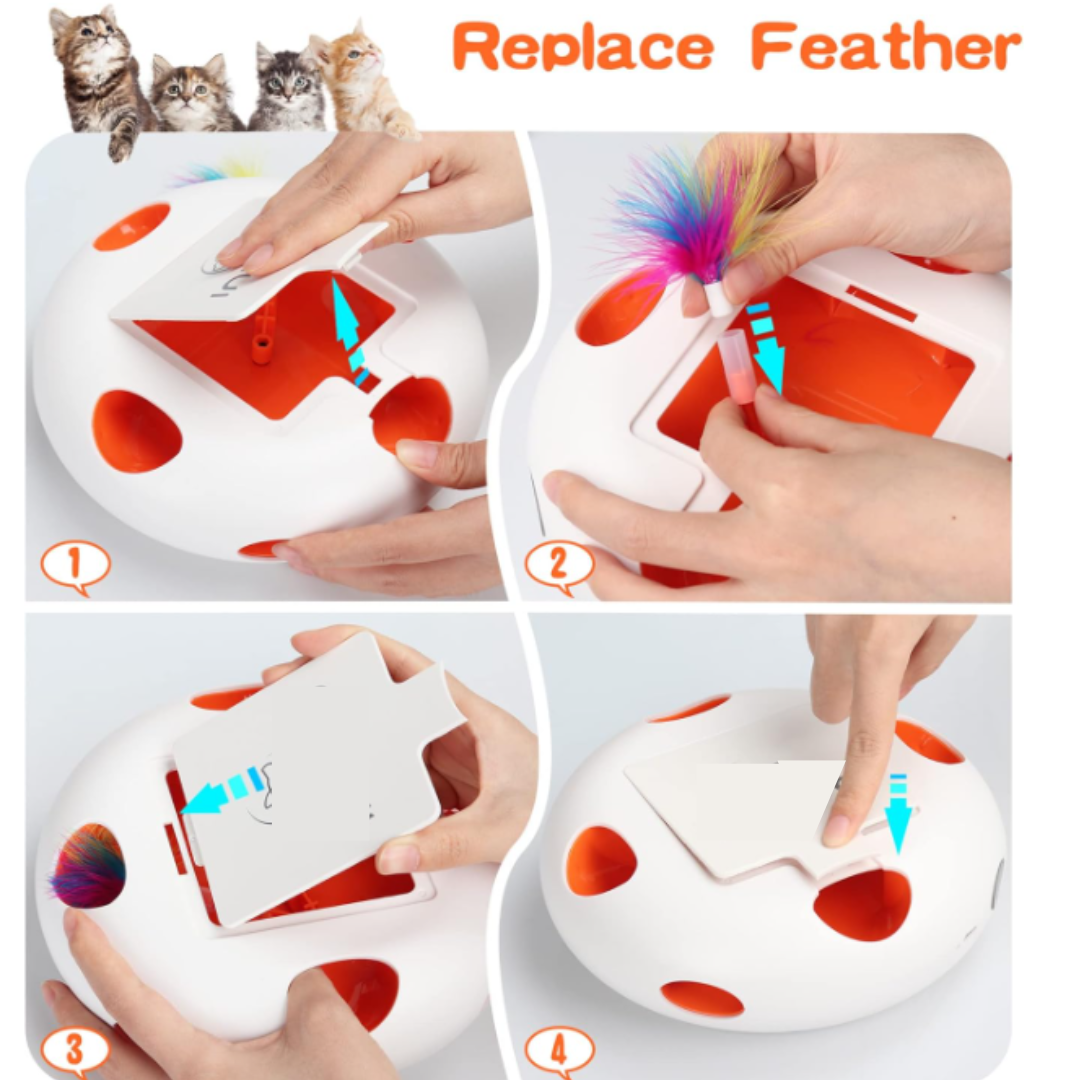 Replace Feather

1

2

3

4